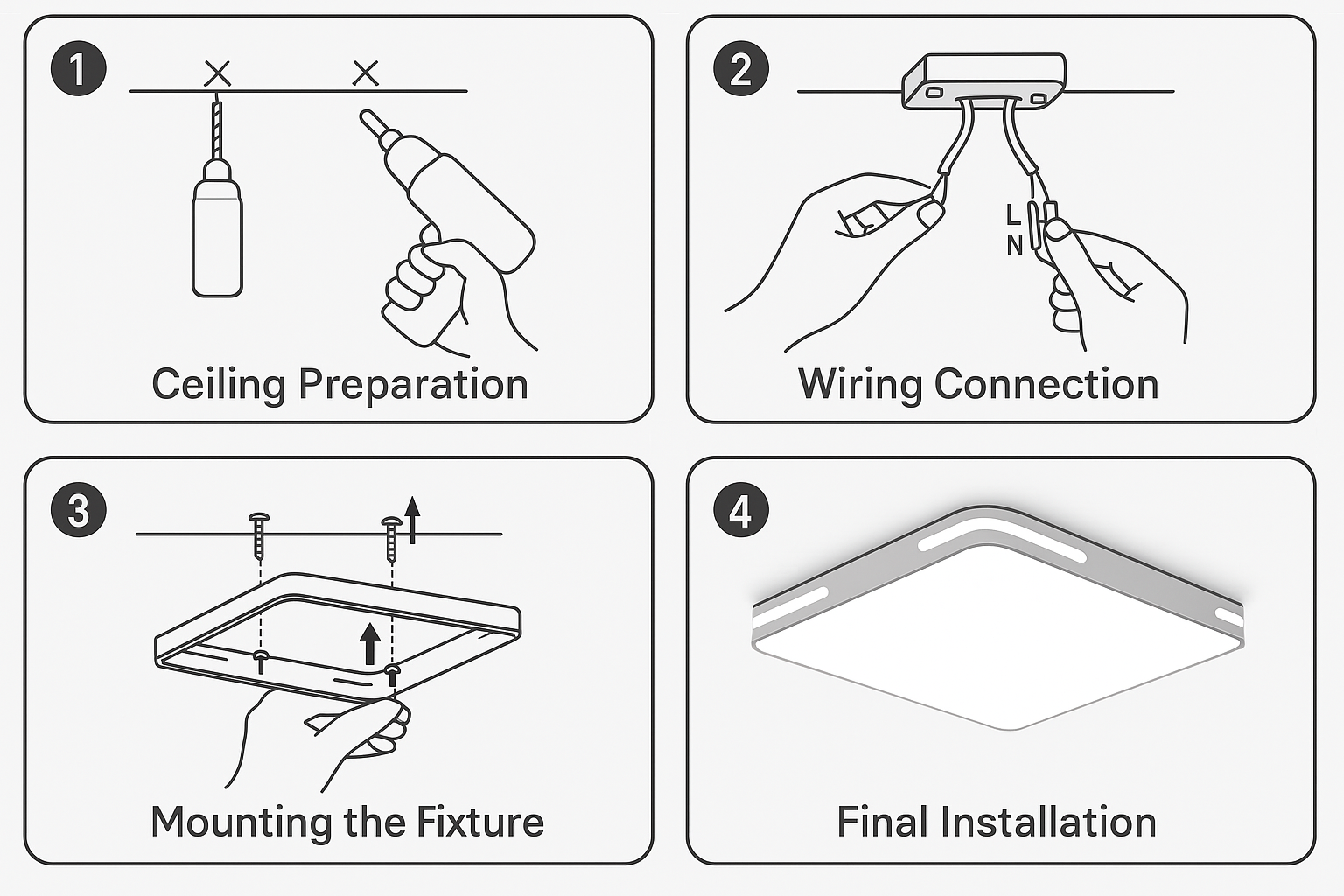 1
Ceiling Preparation

2
L
N
Wiring Connection

3
Mounting the Fixture

4
Final Installation