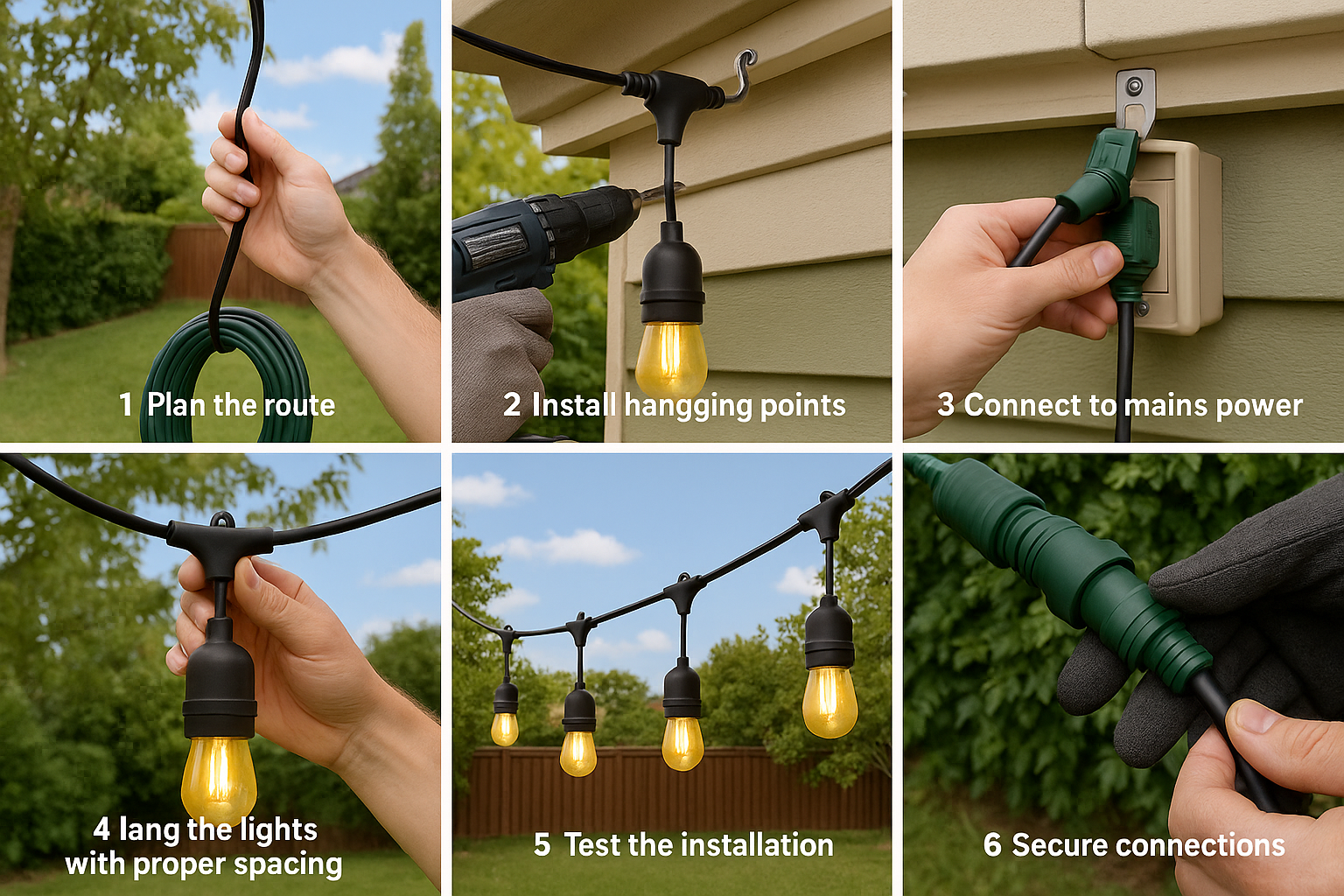 1 Plan the route

2 Install hangging points

3 Connect to mains power

4 lang the lights with proper spacing

5 Test the installation

6 Secure connections