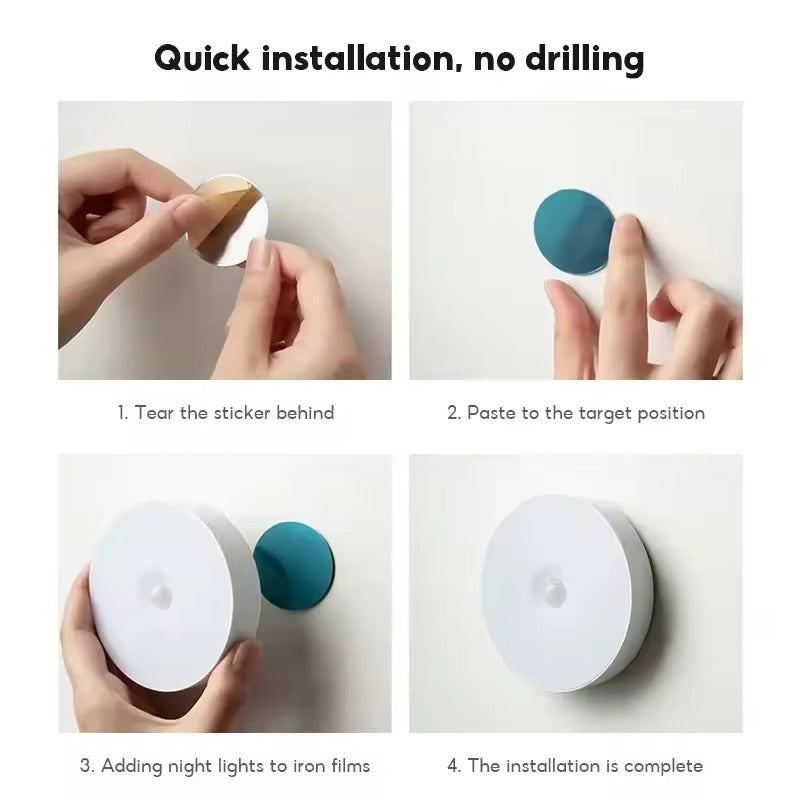 Quick installation, no drilling

1. Tear the sticker behind

2. Paste to the target position

3. Adding night lights to iron films

4. The installation is complete