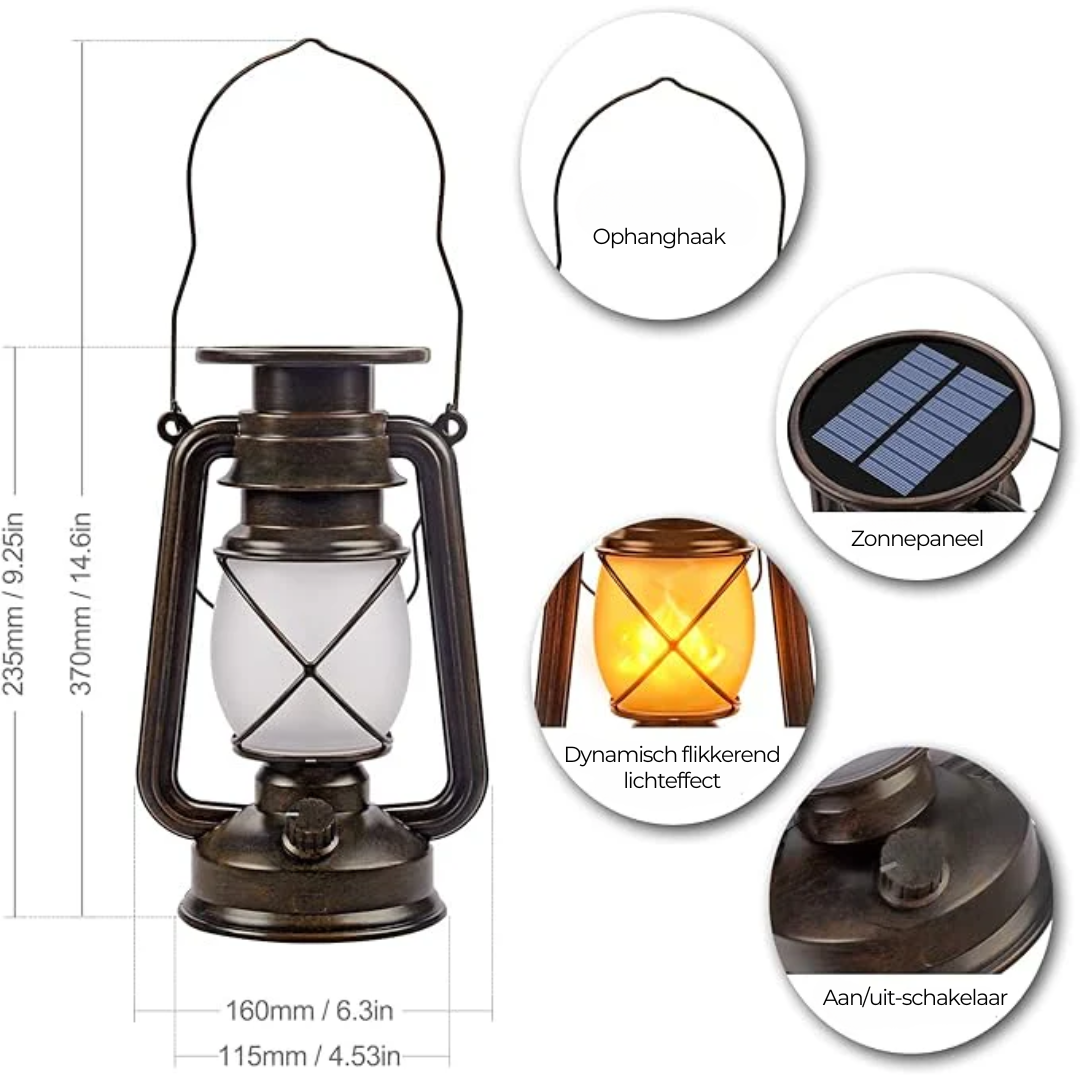 235mm / 9.25in

370mm / 14.6in

160mm / 6.3in

115mm / 4.53in

Ophanghaak

Zonnepaneel

Dynamisch flikkerend lichteffect

Aan/uit-schakelaar