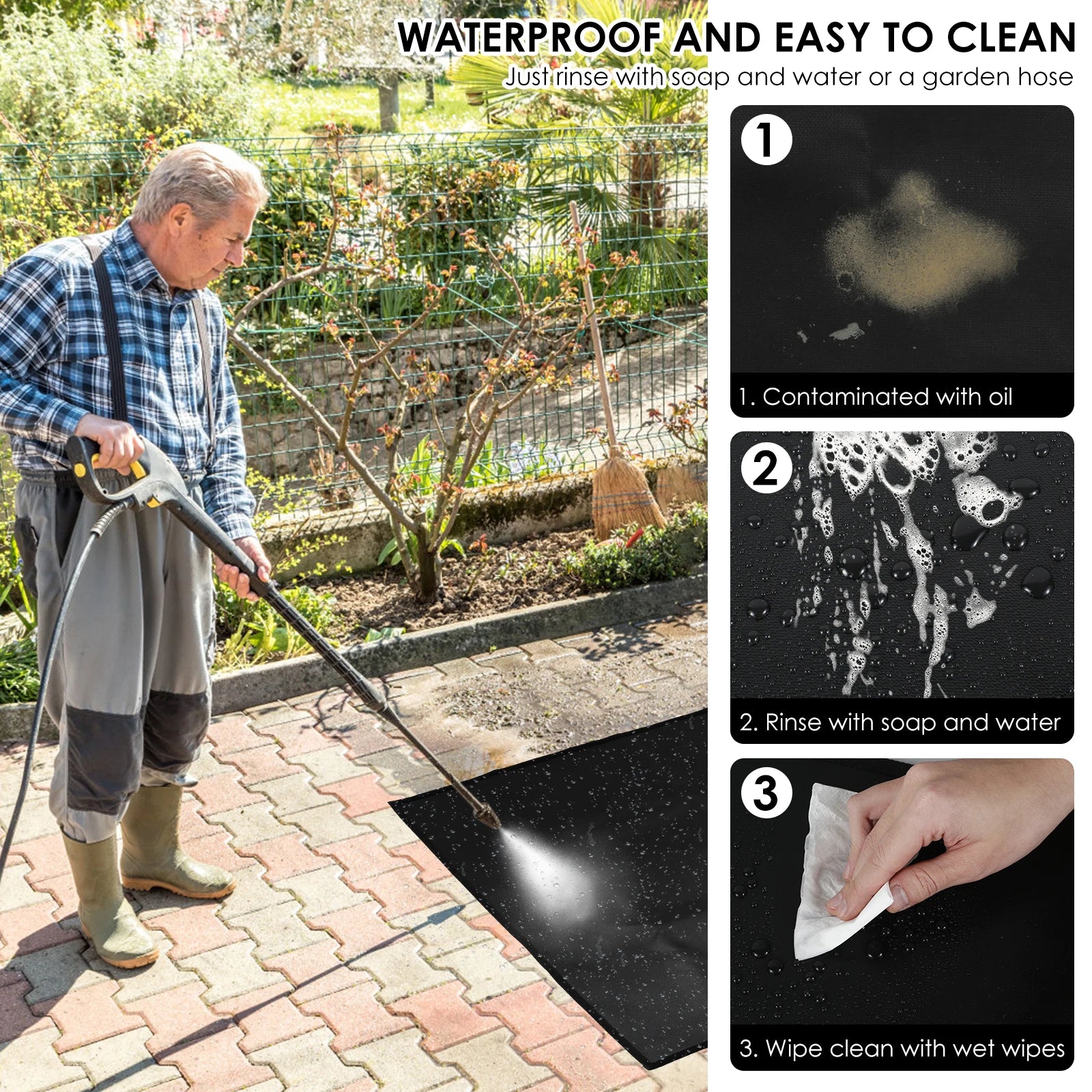 WATERPROOF AND EASY TO CLEAN
Just rinse with soap and water or a garden hose

1
1. Contaminated with oil

2
2. Rinse with soap and water

3
3. Wipe clean with wet wipes