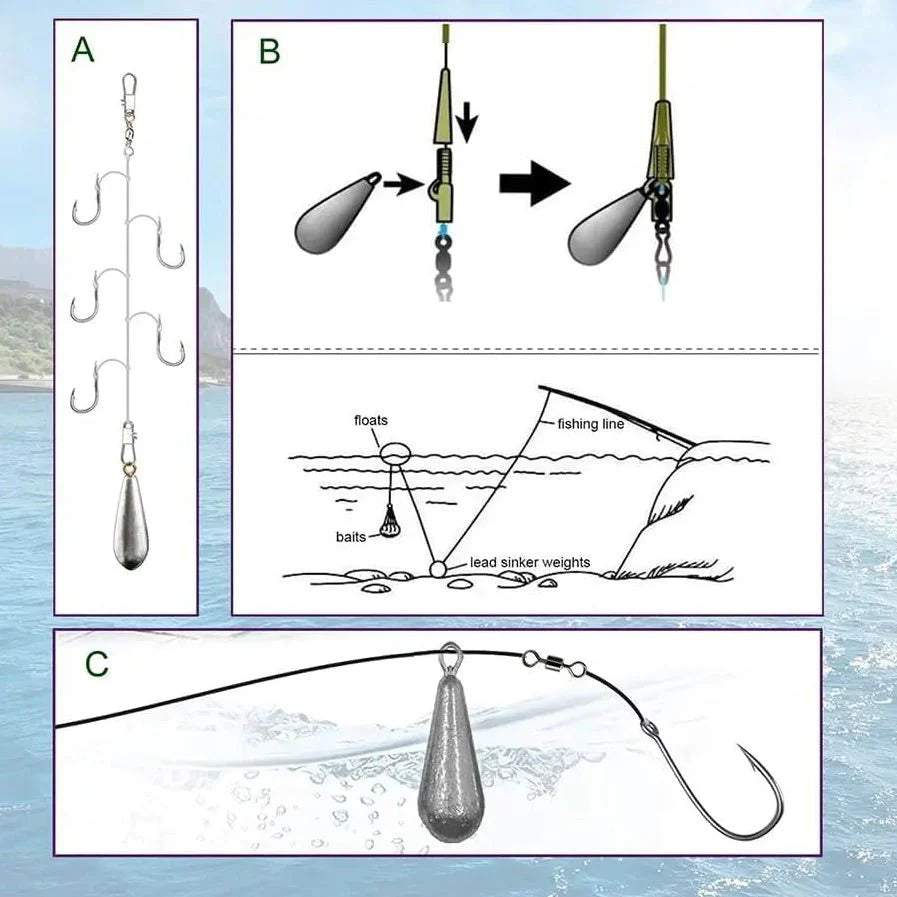 A

B

floats

fishing line

baits

lead sinker weights

C