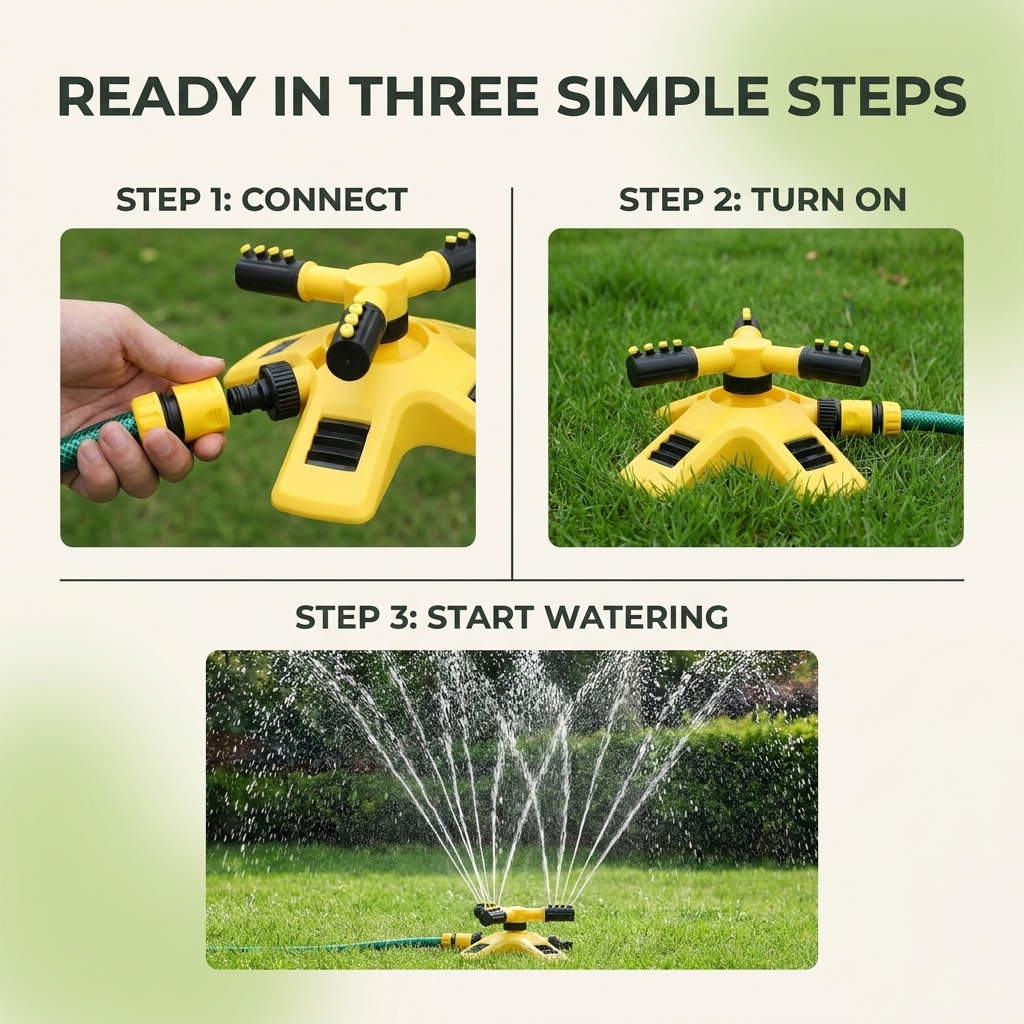 READY IN THREE SIMPLE STEPS

STEP 1: CONNECT

STEP 2: TURN ON

STEP 3: START WATERING